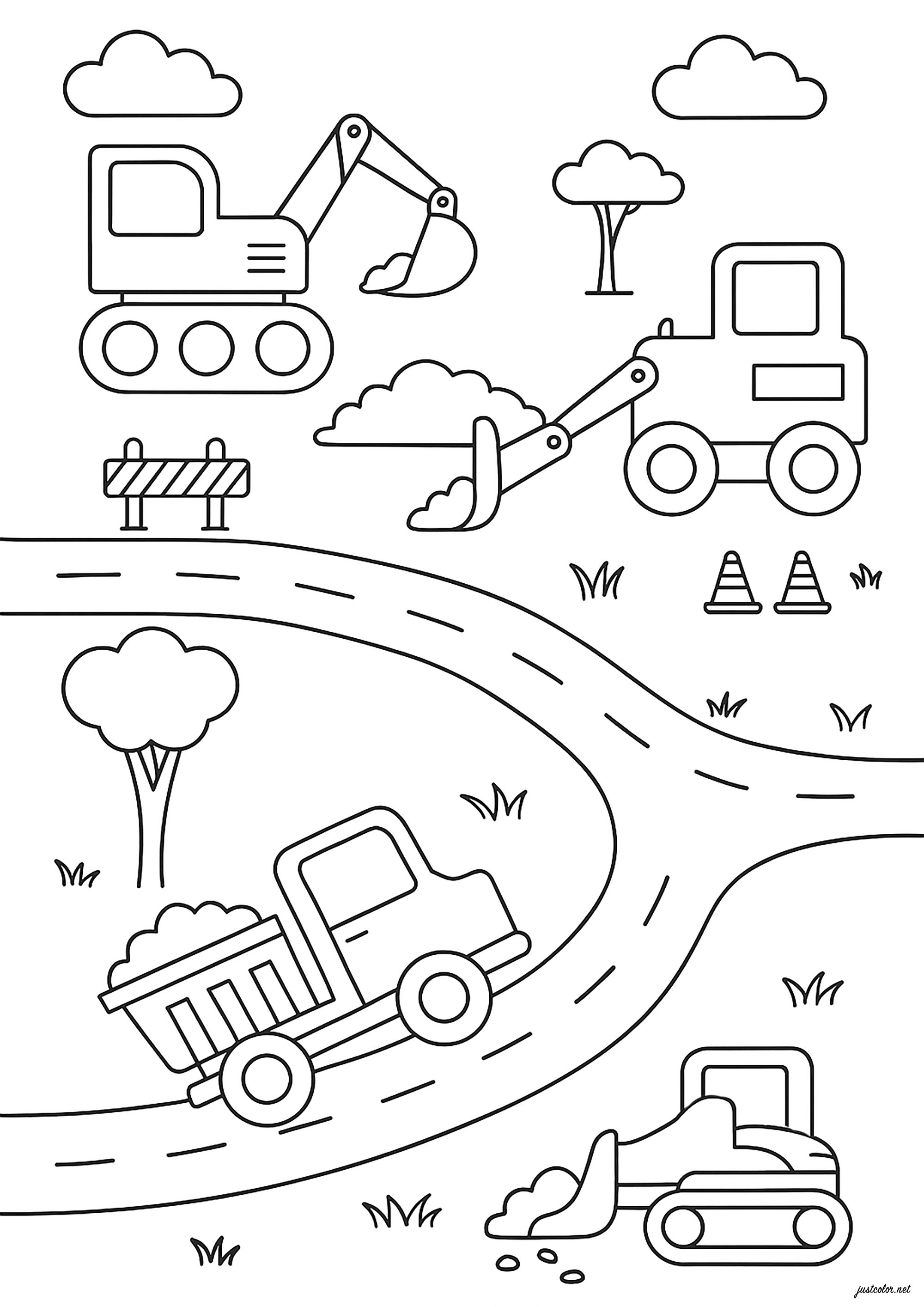 justcolor.net