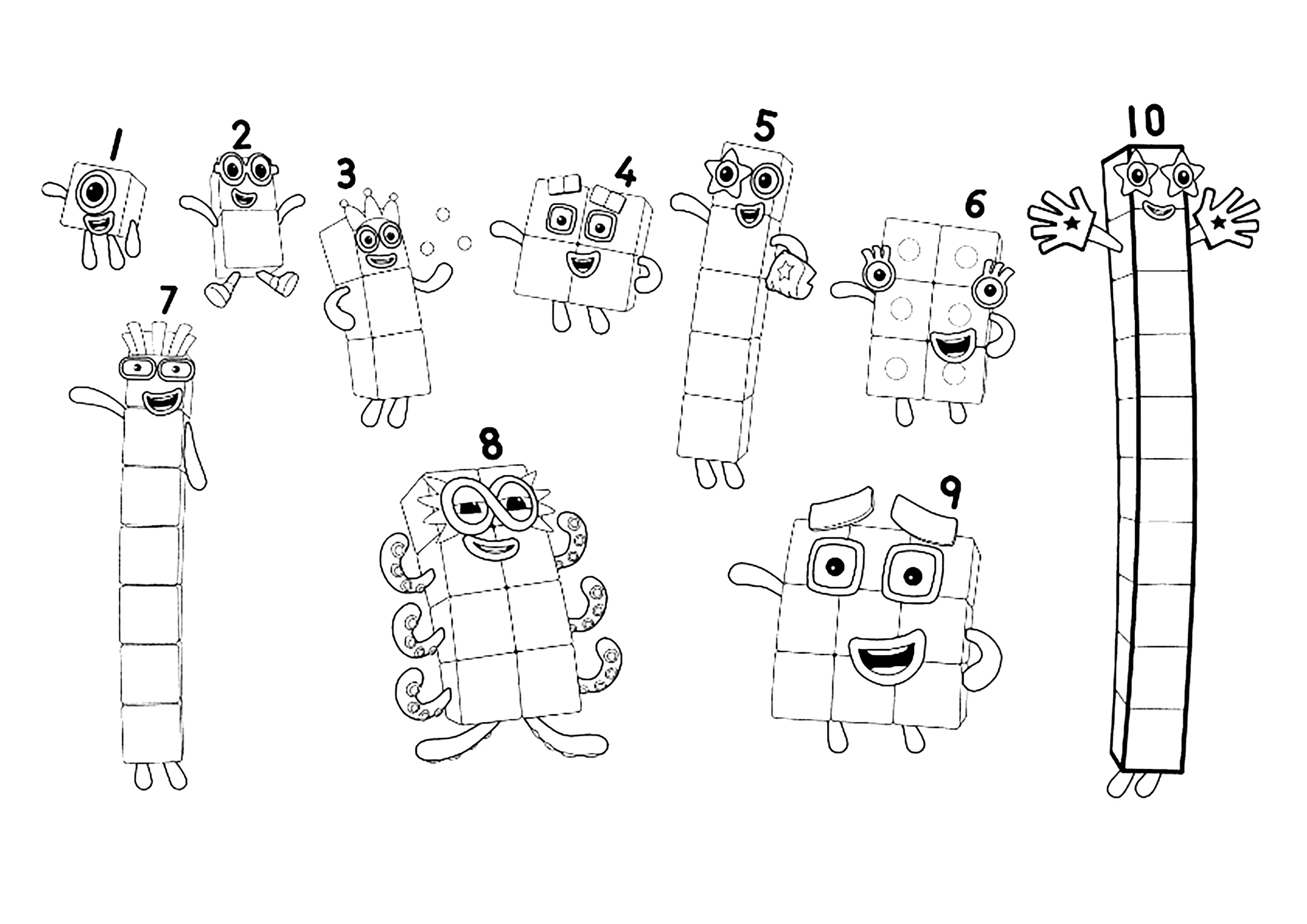 1 2 3 4 5 6 10

7

8 9