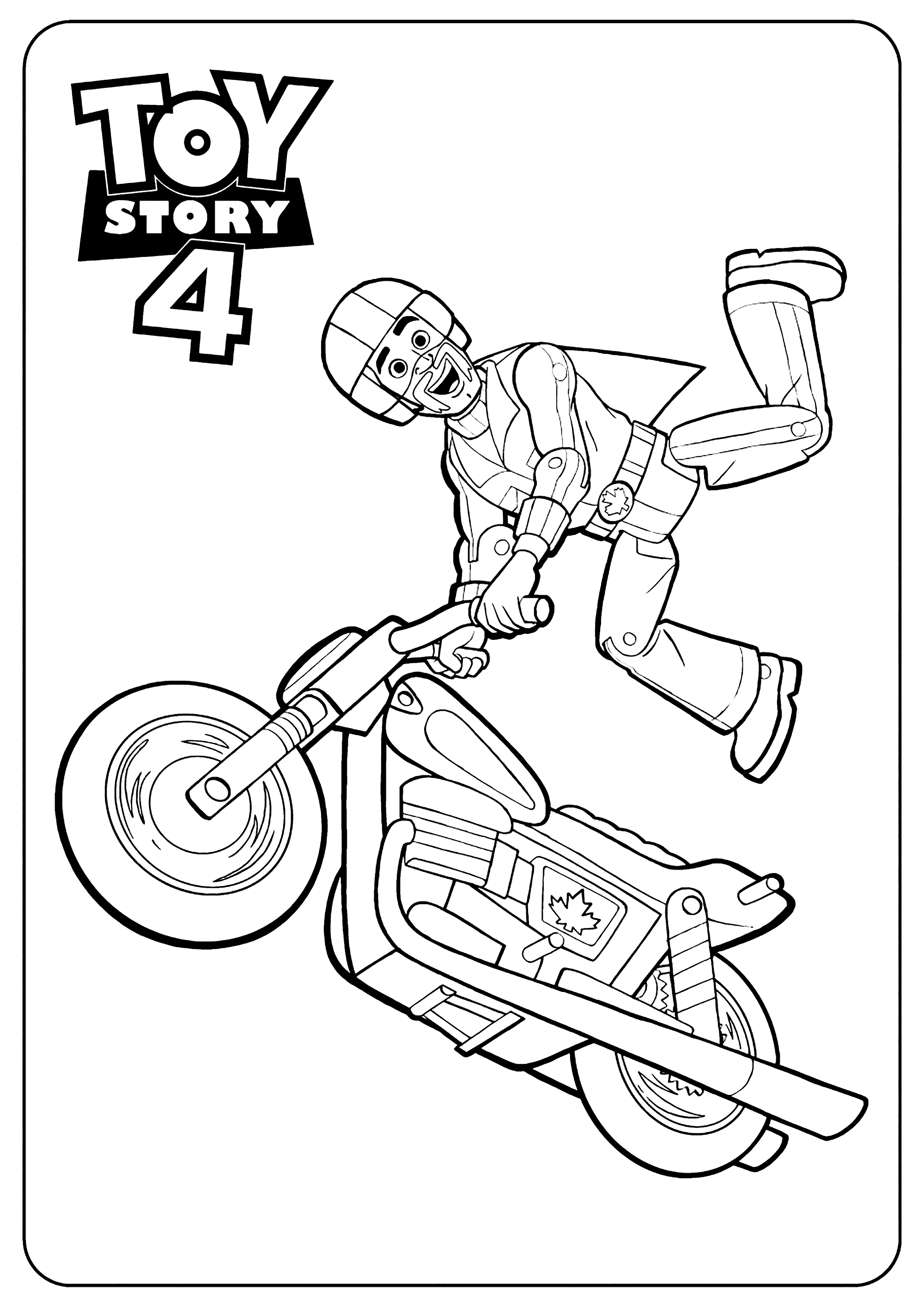 TOY STORY 4